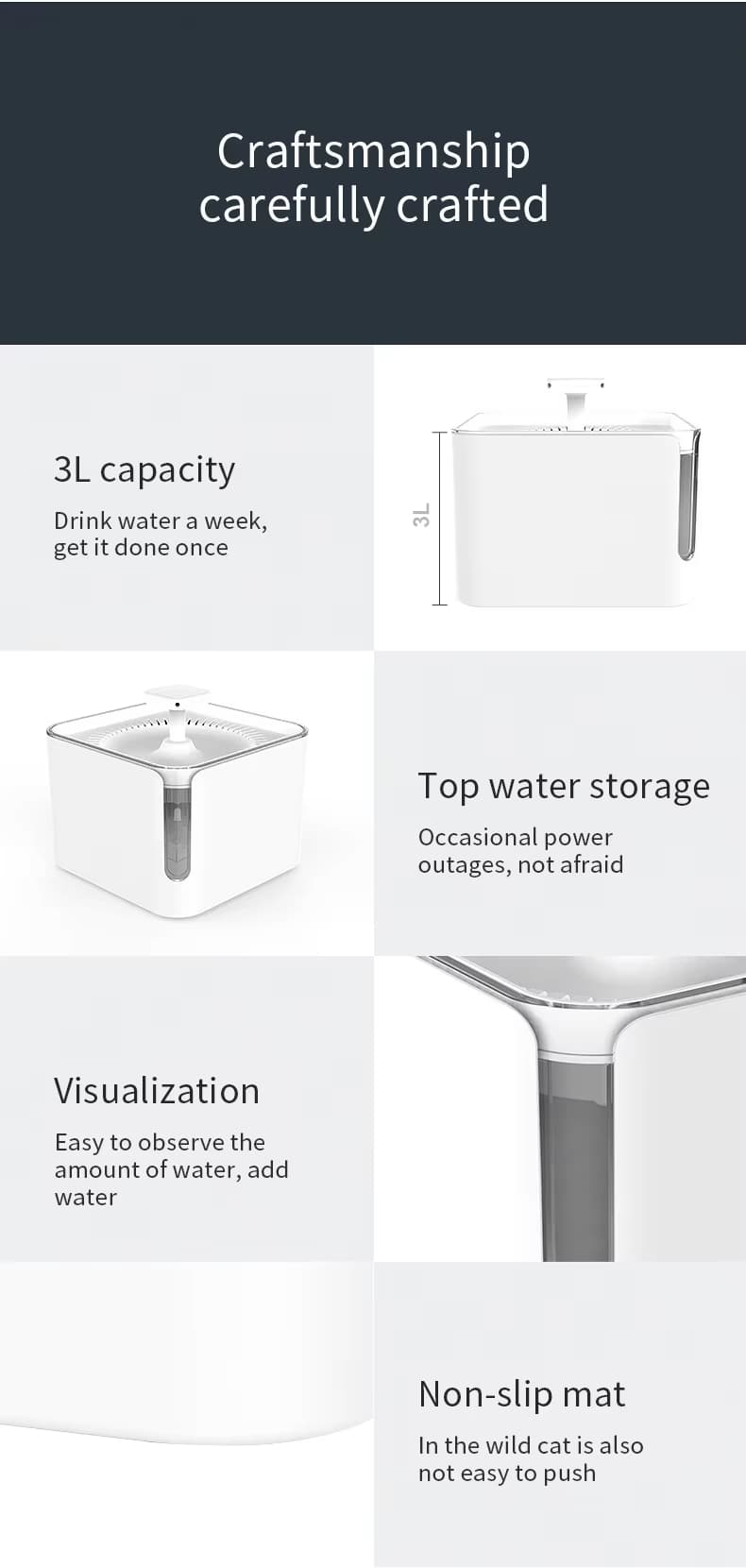 Craftsmanship carefully crafted

3L capacity

Drink water a week, get it done once

3L

Top water storage

Occasional power outages, not afraid

Visualization

Easy to observe the amount of water, add water

Non-slip mat

In the wild cat is also not easy to push