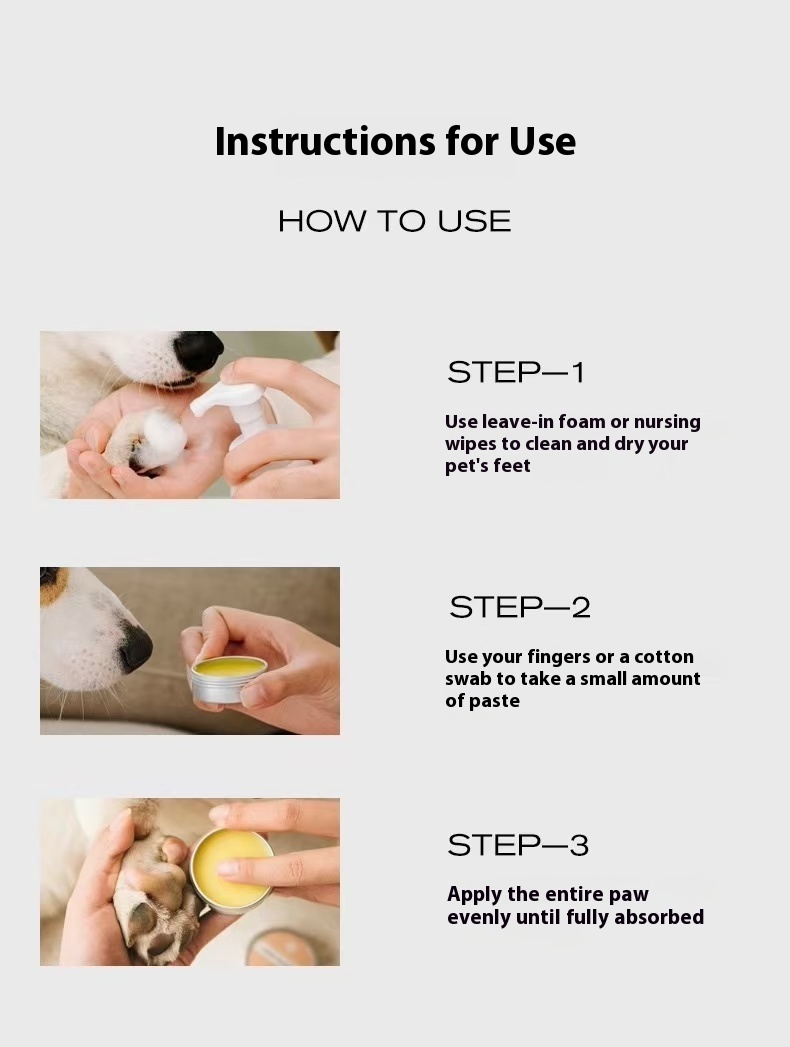 Instructions for Use

HOW TO USE

STEP—1

Use leave-in foam or nursing wipes to clean and dry your pet's feet

STEP—2

Use your fingers or a cotton swab to take a small amount of paste

STEP—3

Apply the entire paw evenly until fully absorbed